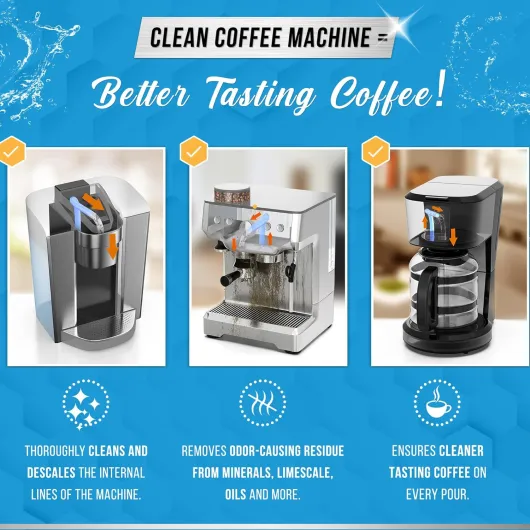 CLEAN COFFEE MACHINE =

Better Tasting Coffee!

THOROUGHLY CLEANS AND DESCALES THE INTERNAL LINES OF THE MACHINE.

REMOVES ODOR-CAUSING RESIDUE FROM MINERALS, LIMESCALE, OILS AND MORE.

ENSURES CLEANER TASTING COFFEE ON EVERY POUR.