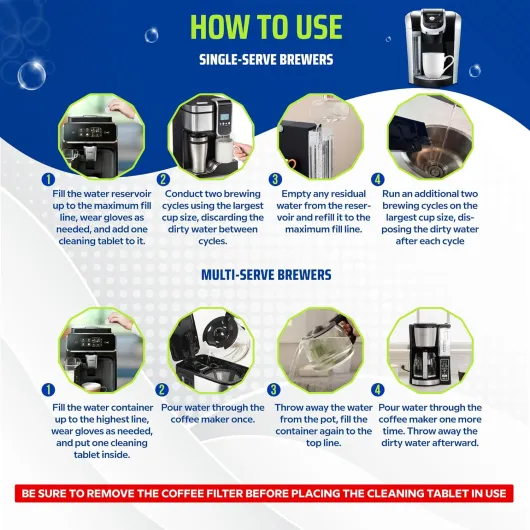 HOW TO USE

SINGLE-SERVE BREWERS

1 Fill the water reservoir up to the maximum fill line, wear gloves as needed, and add one cleaning tablet to it.

2 Conduct two brewing cycles using the largest cup size, discarding the dirty water between cycles.

3 Empty any residual water from the reservoir and refill it to the maximum fill line.

4 Run an additional two brewing cycles on the largest cup size, disposing the dirty water after each cycle

MULTI-SERVE BREWERS

1 Fill the water container up to the highest line, wear gloves as needed, and put one cleaning tablet inside.

2 Pour water through the coffee maker once.

3 Throw away the water from the pot, fill the container again to the top line.

4 Pour water through the coffee maker one more time. Throw away the dirty water afterward.

BE SURE TO REMOVE THE COFFEE FILTER BEFORE PLACING THE CLEANING TABLET IN USE